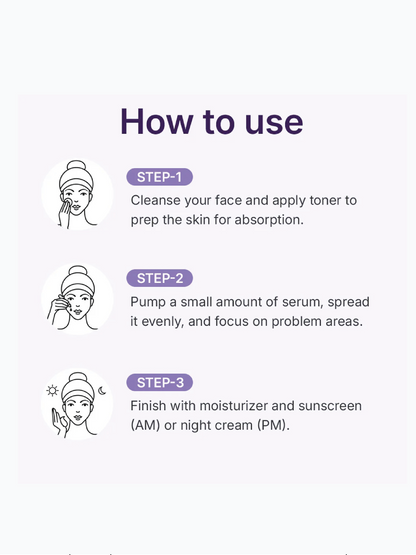 How to use

STEP-1

Cleanse your face and apply toner to prep the skin for absorption.

STEP-2

Pump a small amount of serum, spread it evenly, and focus on problem areas.

STEP-3

Finish with moisturizer and sunscreen (AM) or night cream (PM).