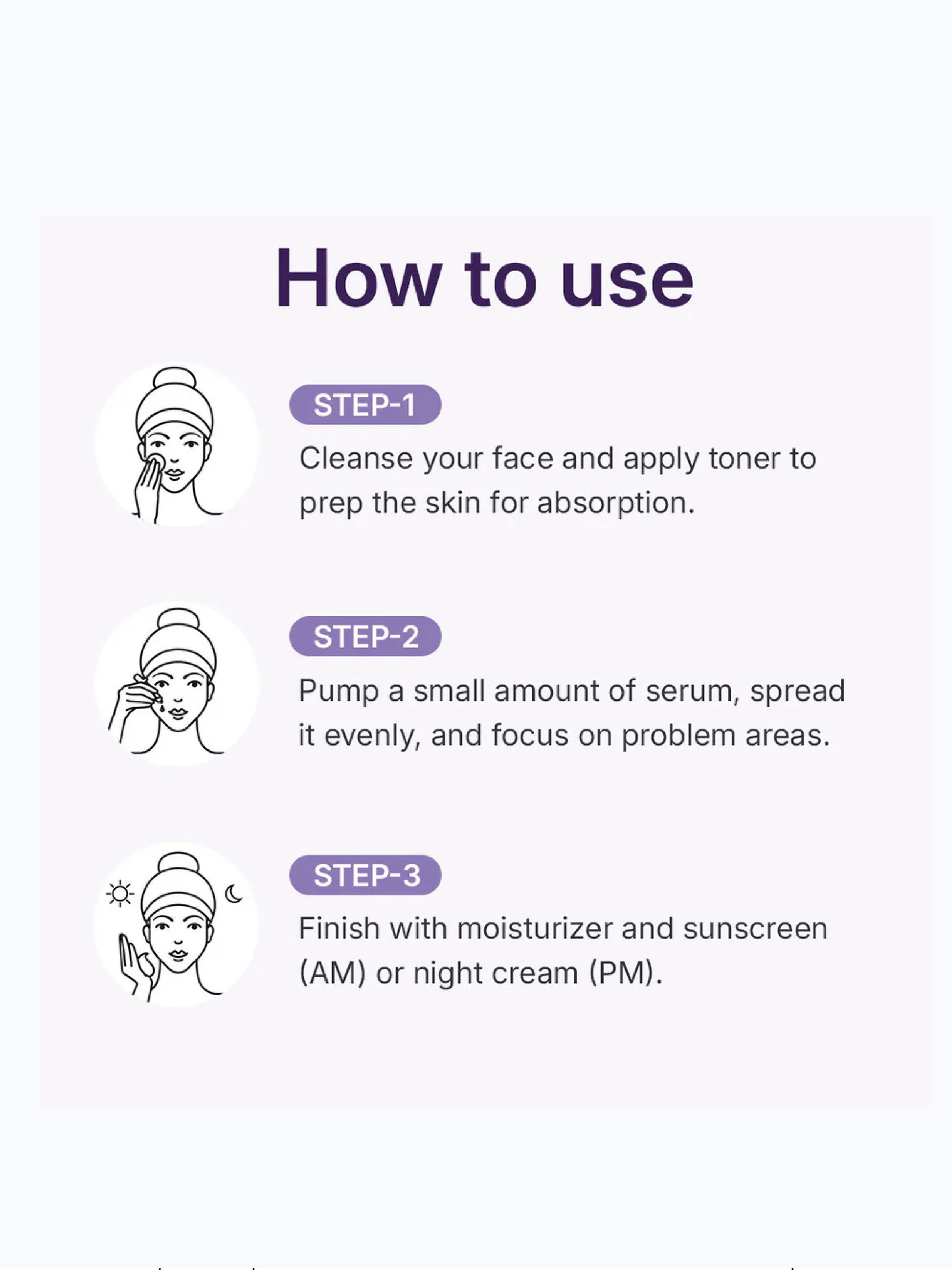 How to use

STEP-1

Cleanse your face and apply toner to prep the skin for absorption.

STEP-2

Pump a small amount of serum, spread it evenly, and focus on problem areas.

STEP-3

Finish with moisturizer and sunscreen (AM) or night cream (PM).