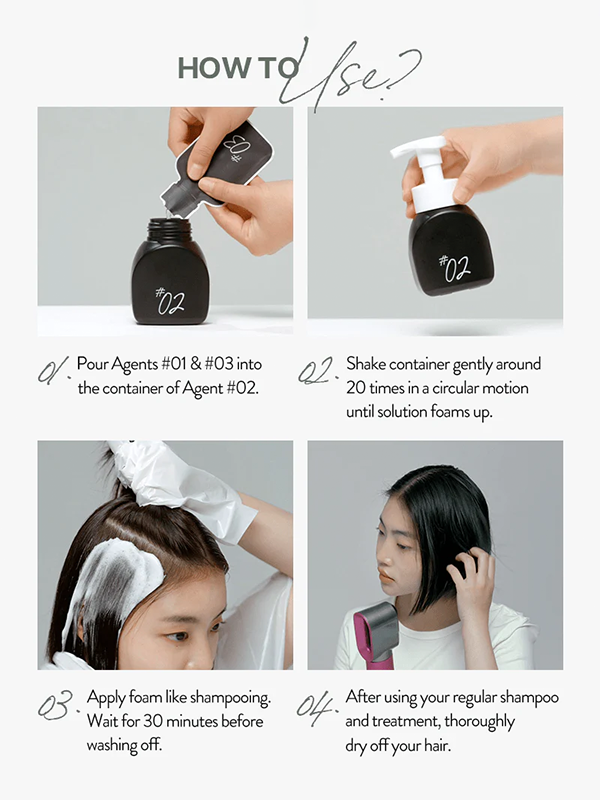 HOW TO Use?

#03

#02

#02

01. Pour Agents #01 & #03 into the container of Agent #02.

02. Shake container gently around 20 times in a circular motion until solution foams up.

03. Apply foam like shampooing. Wait for 30 minutes before washing off.

04. After using your regular shampoo and treatment, thoroughly dry off your hair.